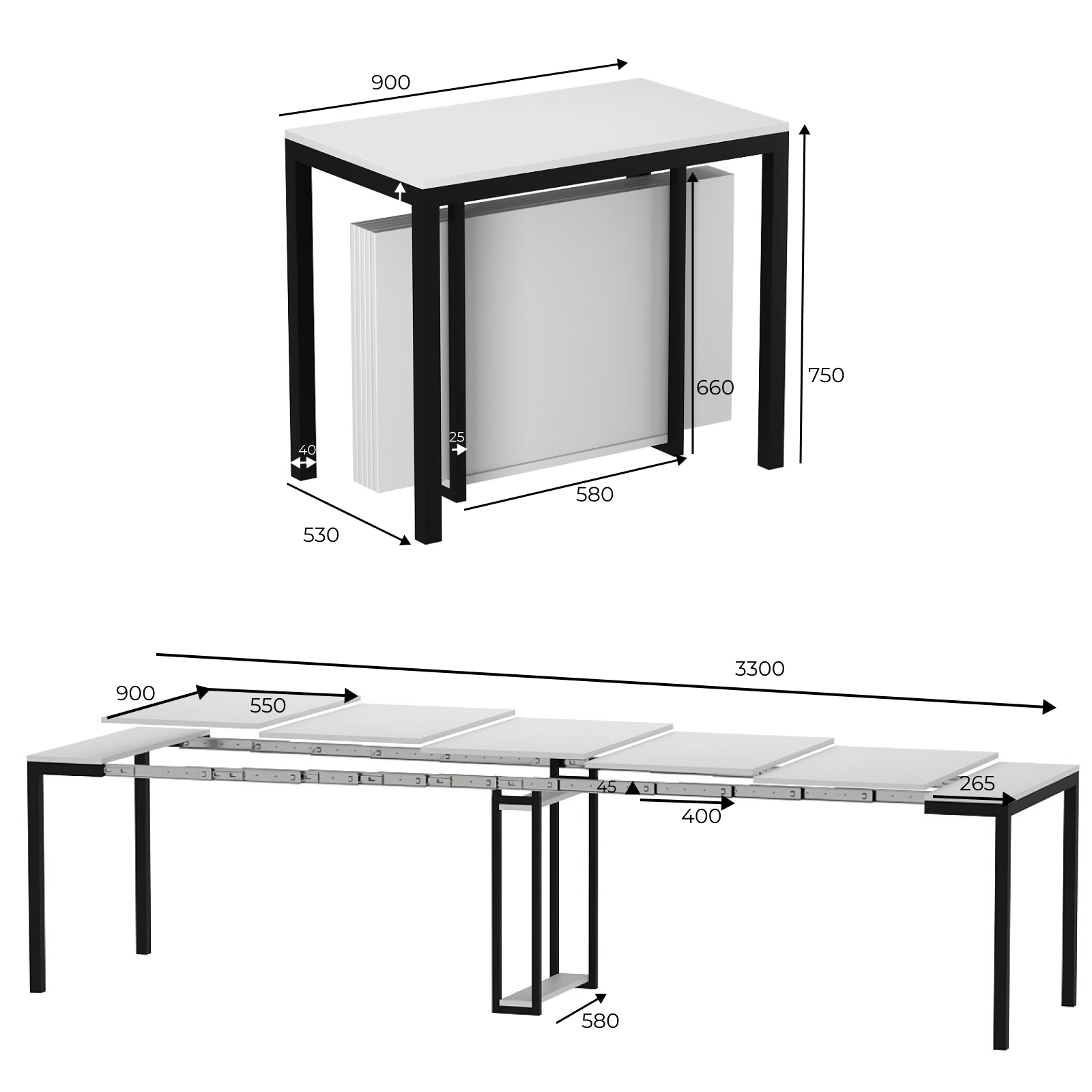 900

750

660

25

40

580

530

3300

900

550

45

265

400

580